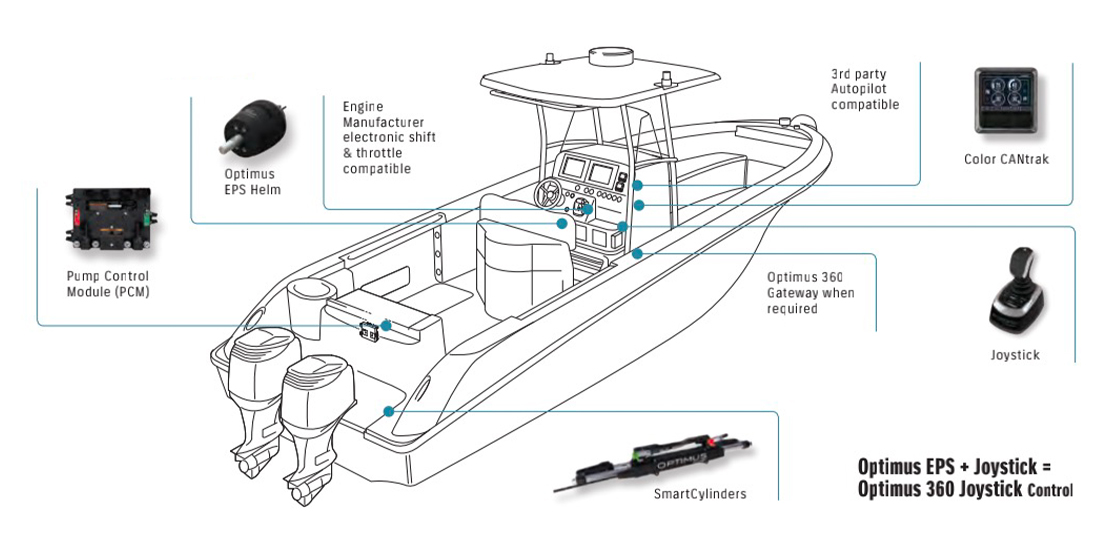 Optimus EPS Helm

Engine Manufacturer electronic shift & throttle compatible

3rd party Autopilot compatible

Color CANtrak

Pump Control Module (PCM)

Optimus 360 Gateway when required

Joystick

OPTIMUS

SmartCylinders

Optimus EPS + Joystick = Optimus 360 Joystick Control